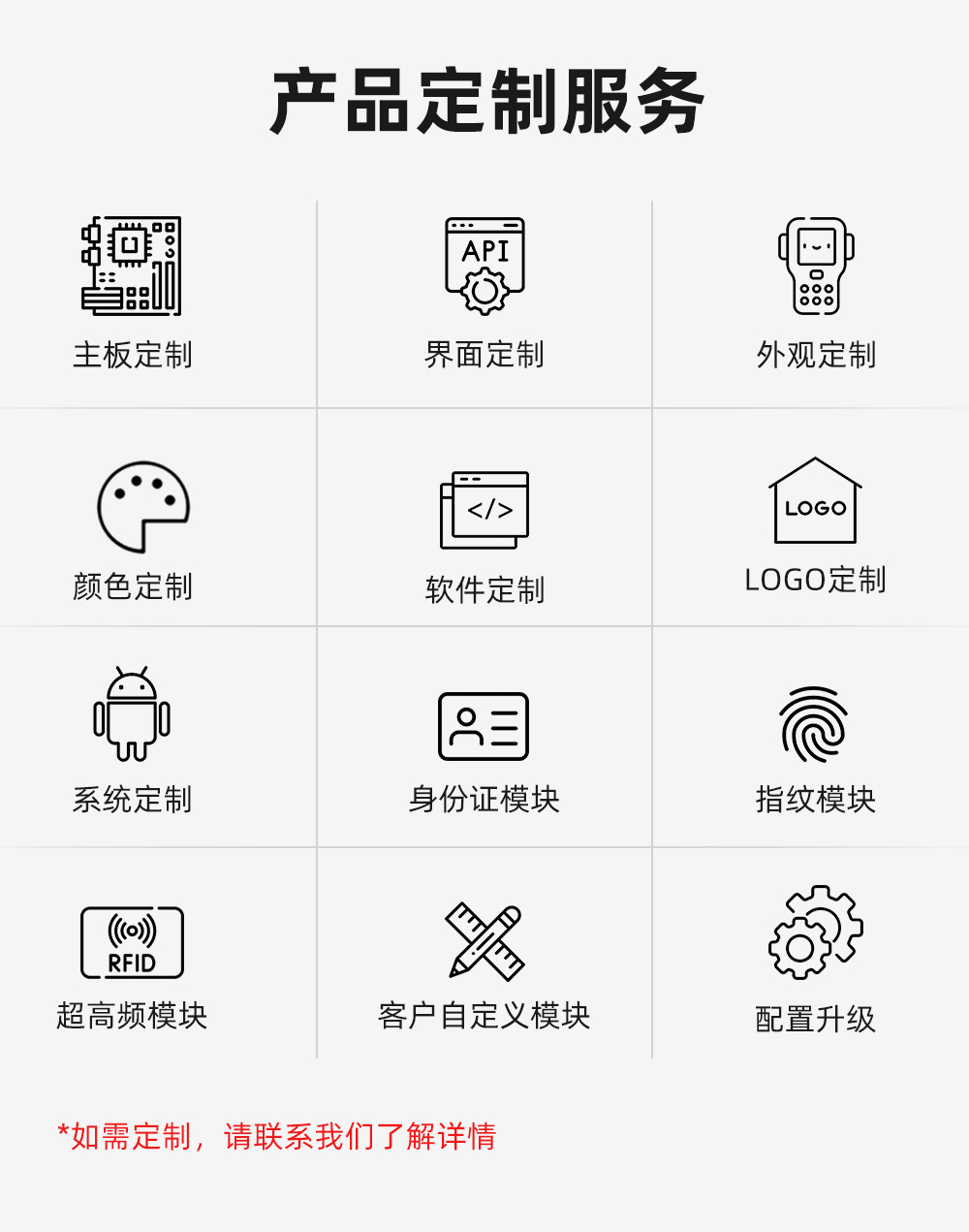 产品定制服务

API
主板定制

界面定制

外观定制

颜色定制

</>
软件定制

LOGO
LOGO定制

系统定制

身份证模块

指纹模块

RFID
超高频模块

客户自定义模块

配置升级

*如需定制，请联系我们了解详情